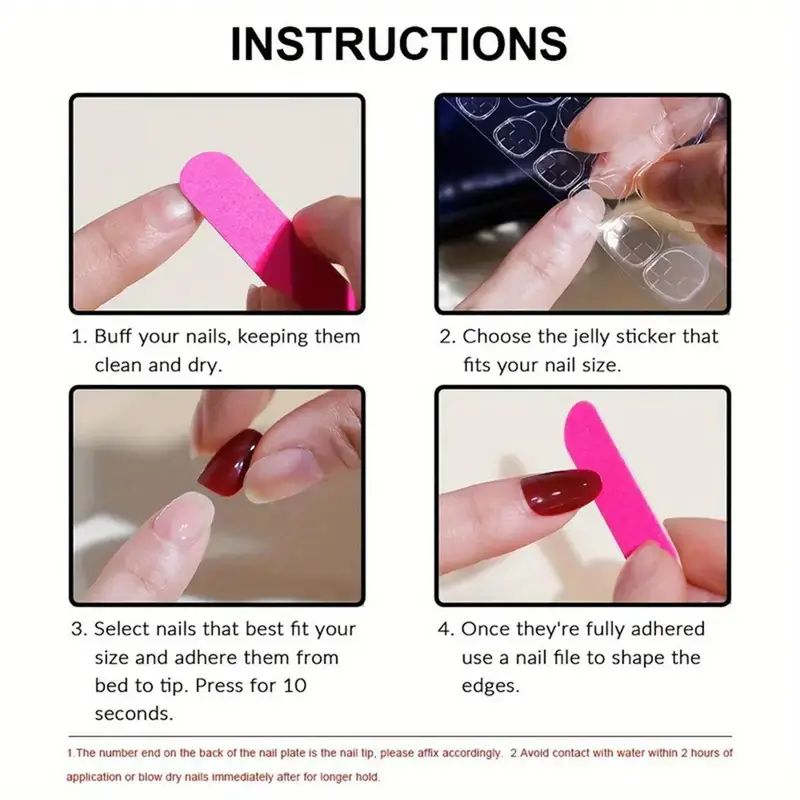 INSTRUCTIONS

1. Buff your nails, keeping them clean and dry.

2. Choose the jelly sticker that fits your nail size.

3. Select nails that best fit your size and adhere them from bed to tip. Press for 10 seconds.

4. Once they're fully adhered use a nail file to shape the edges.

1.The number end on the back of the nail plate is the nail tip, please affix accordingly. 2.Avoid contact with water within 2 hours of application or blow dry nails immediately after for longer hold.